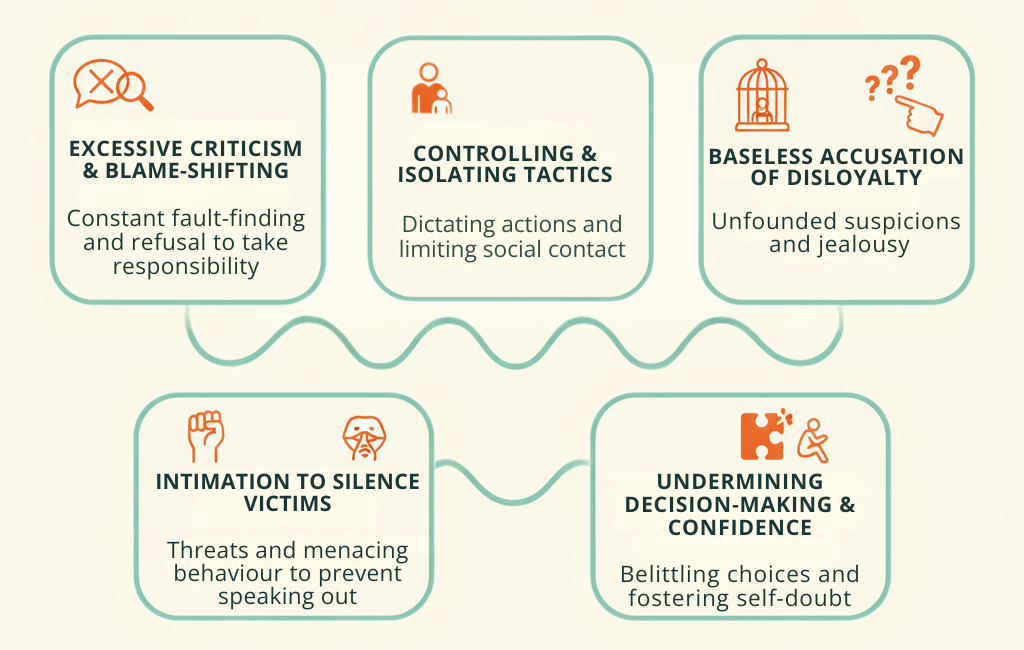 EXCESSIVE CRITICISM & BLAME-SHIFTING

Constant fault-finding and refusal to take responsibility

CONTROLLING & ISOLATING TACTICS

Dictating actions and limiting social contact

BASELESS ACCUSATION OF DISLOYALTY

Unfounded suspicions and jealousy

INTIMATION TO SILENCE VICTIMS

Threats and menacing behaviour to prevent speaking out

UNDERMINING DECISION-MAKING & CONFIDENCE

Belittling choices and fostering self-doubt